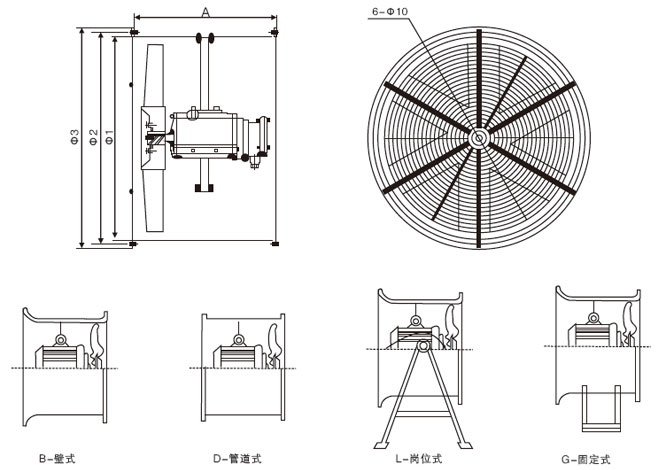 A

Φ3 Φ2 Φ1

6-Φ10

B-壁式

D-管道式

L-岗位式

G-固定式